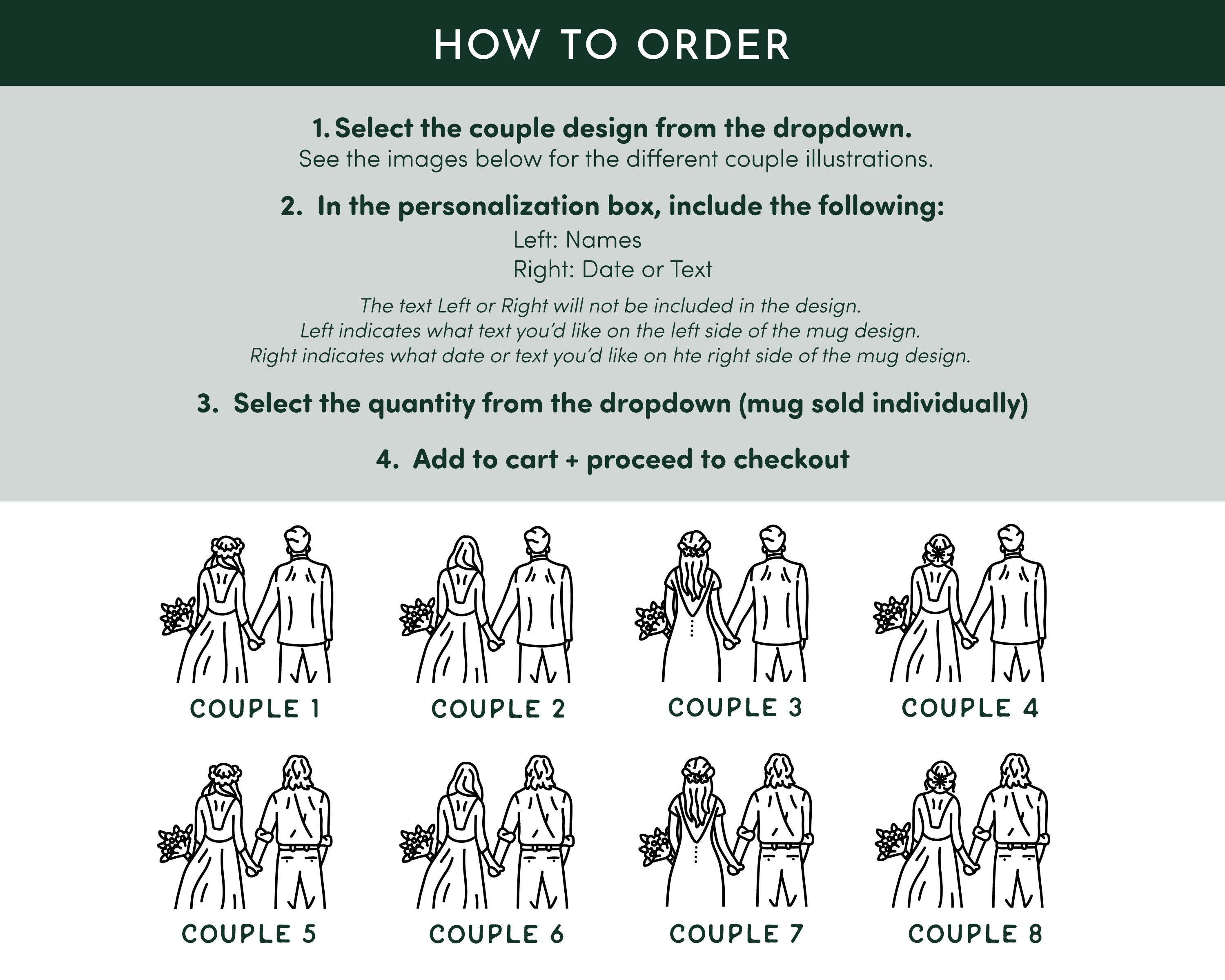 HOW TO ORDER

1. Select the couple design from the dropdown.
See the images below for the different couple illustrations.

2. In the personalization box, include the following:
Left: Names
Right: Date or Text

The text Left or Right will not be included in the design.
Left indicates what text you'd like on the left side of the mug design.
Right indicates what date or text you'd like on hte right side of the mug design.

3. Select the quantity from the dropdown (mug sold individually)

4. Add to cart + proceed to checkout

COUPLE 1

COUPLE 2

COUPLE 3

COUPLE 4

COUPLE 5

COUPLE 6

COUPLE 7

COUPLE 8