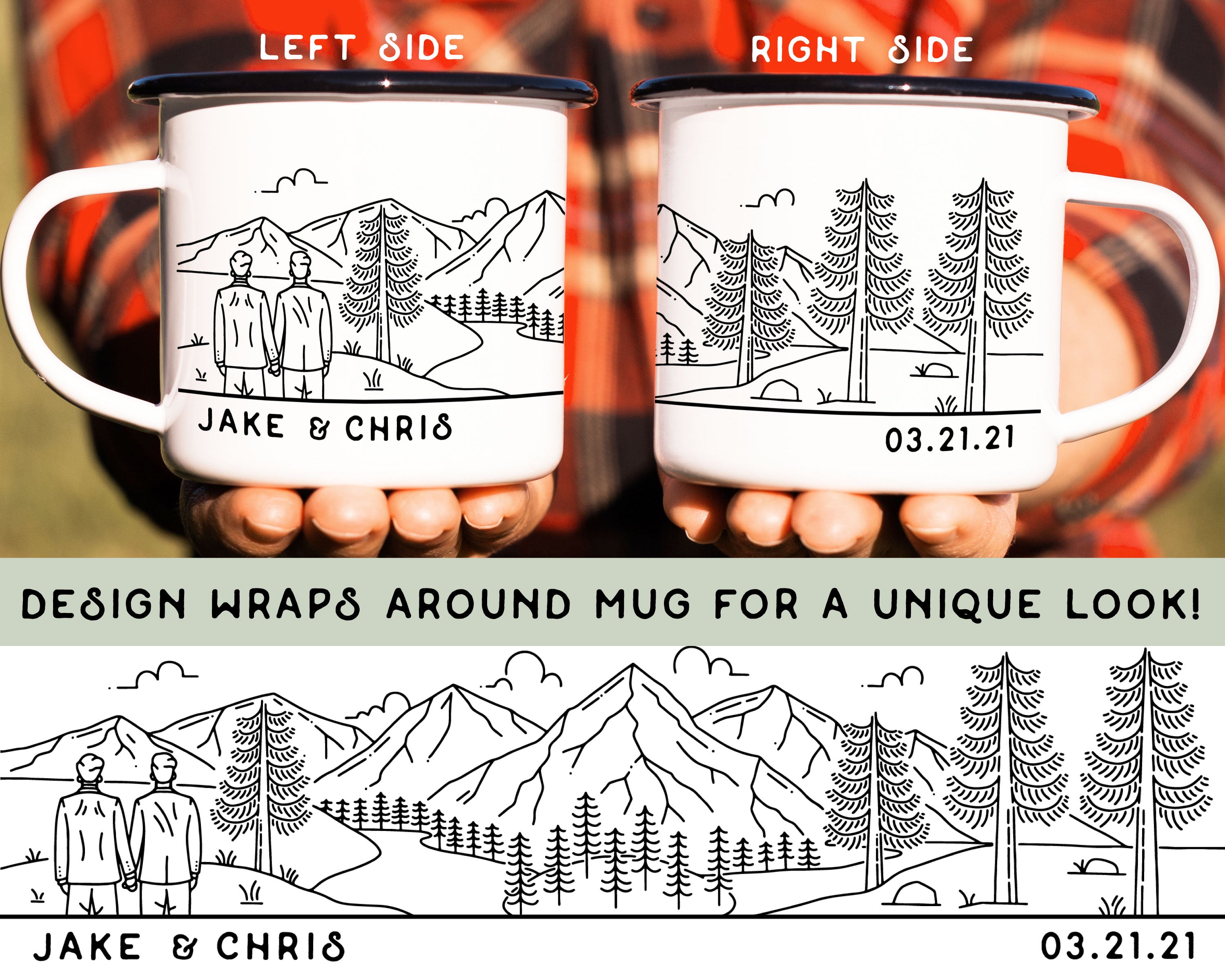 LEFT SIDE

RIGHT SIDE

JAKE & CHRIS

03.21.21

DESIGN WRAPS AROUND MUG FOR A UNIQUE LOOK!

JAKE & CHRIS

03.21.21