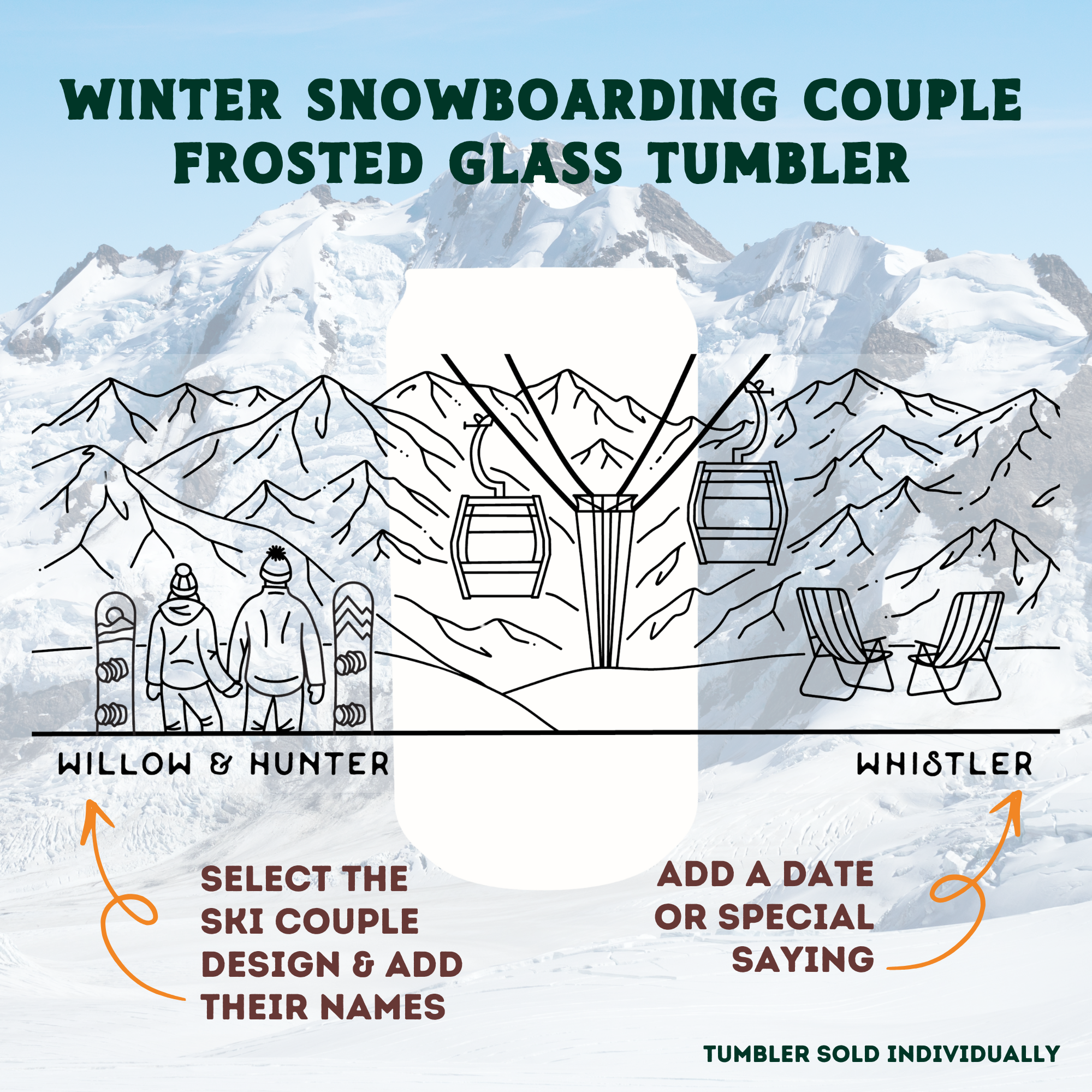 WINTER SNOWBOARDING COUPLE FROSTED GLASS TUMBLER

WILLOW & HUNTER

WHISTLER

SELECT THE SKI COUPLE DESIGN & ADD THEIR NAMES

ADD A DATE OR SPECIAL SAYING

TUMBLER SOLD INDIVIDUALLY