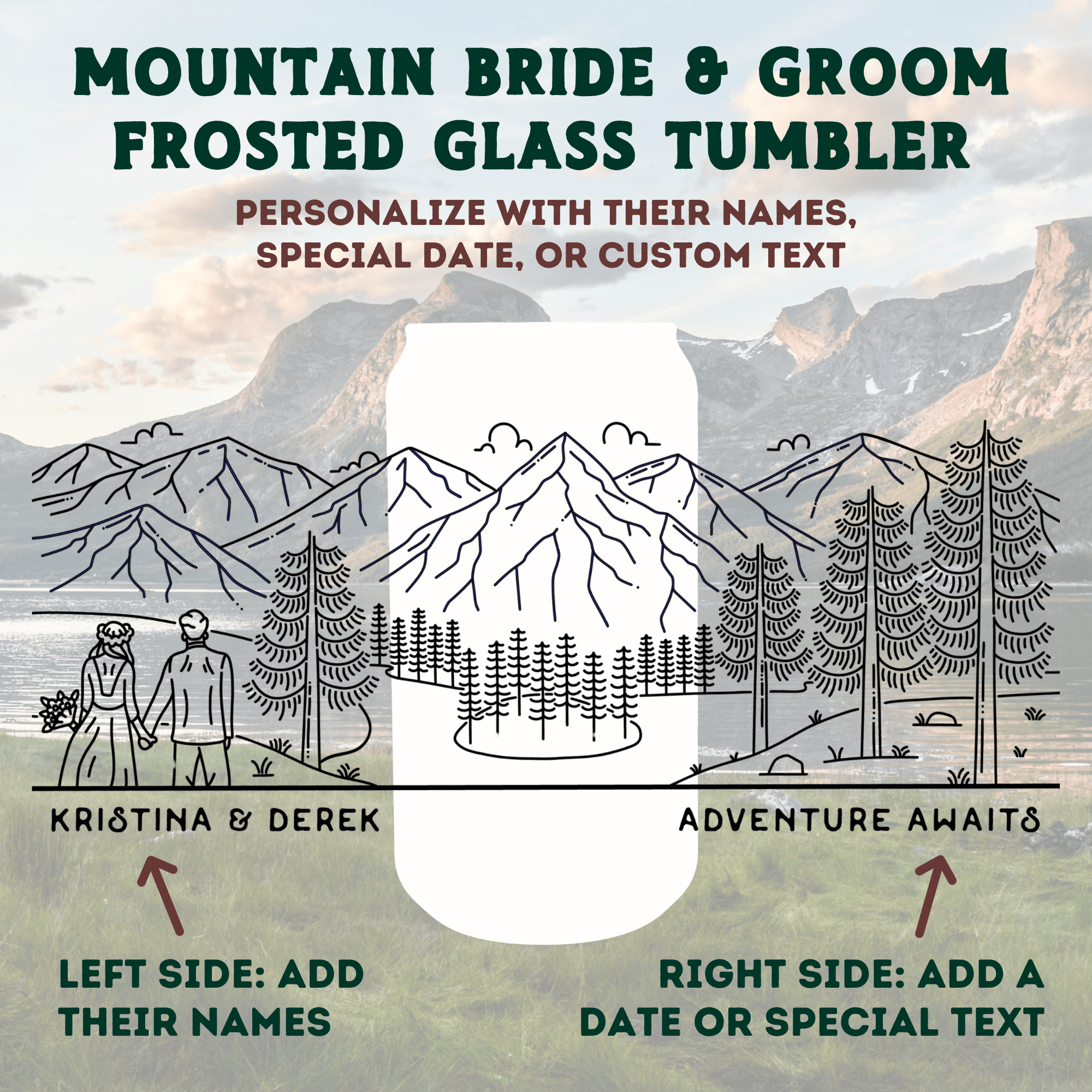 MOUNTAIN BRIDE & GROOM FROSTED GLASS TUMBLER

PERSONALIZE WITH THEIR NAMES, SPECIAL DATE, OR CUSTOM TEXT

KRISTINA & DEREK

ADVENTURE AWAITS

LEFT SIDE: ADD THEIR NAMES

RIGHT SIDE: ADD A DATE OR SPECIAL TEXT